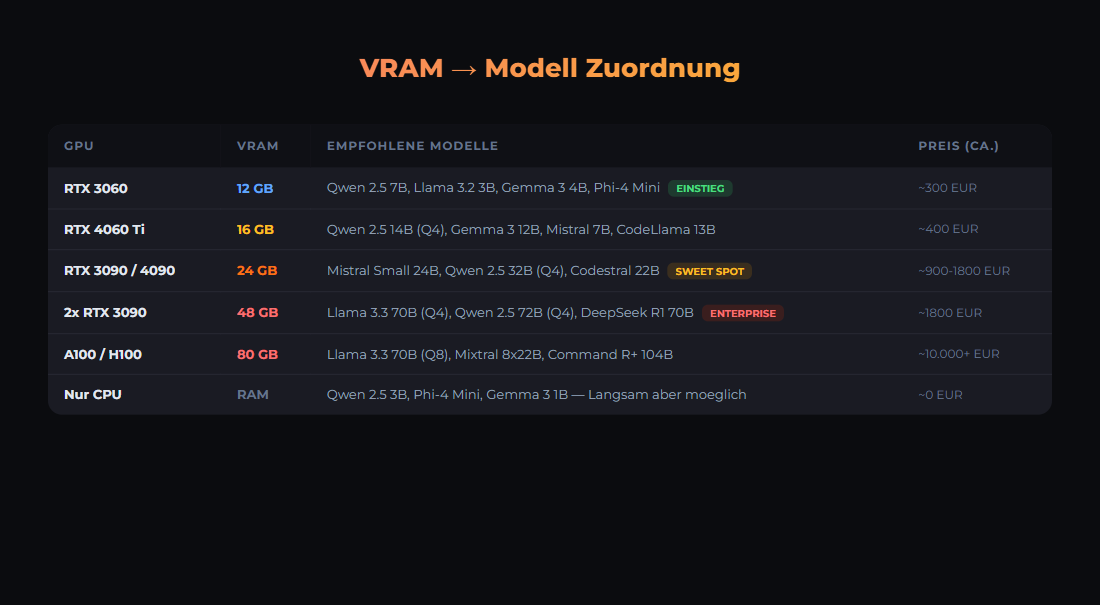 VRAM → Modell Zuordnung

| GPU | VRAM | EMPFOHLENE MODELLE | PREIS (CA.) |
|---|---|---|---|
| RTX 3060 | 12 GB | Qwen 2.5 7B, Llama 3.2 3B, Gemma 3 4B, Phi-4 Mini EINSTIEG | ~300 EUR |
| RTX 4060 Ti | 16 GB | Qwen 2.5 14B (Q4), Gemma 3 12B, Mistral 7B, CodeLlama 13B | ~400 EUR |
| RTX 3090 / 4090 | 24 GB | Mistral Small 24B, Qwen 2.5 32B (Q4), Codestral 22B SWEET SPOT | ~900-1800 EUR |
| 2x RTX 3090 | 48 GB | Llama 3.3 70B (Q4), Qwen 2.5 72B (Q4), DeepSeek R1 70B ENTERPRISE | ~1800 EUR |
| A100 / H100 | 80 GB | Llama 3.3 70B (Q8), Mixtral 8x22B, Command R+ 104B | ~10.000+ EUR |
| Nur CPU | RAM | Qwen 2.5 3B, Phi-4 Mini, Gemma 3 1B — Langsam aber moeglich | ~0 EUR |